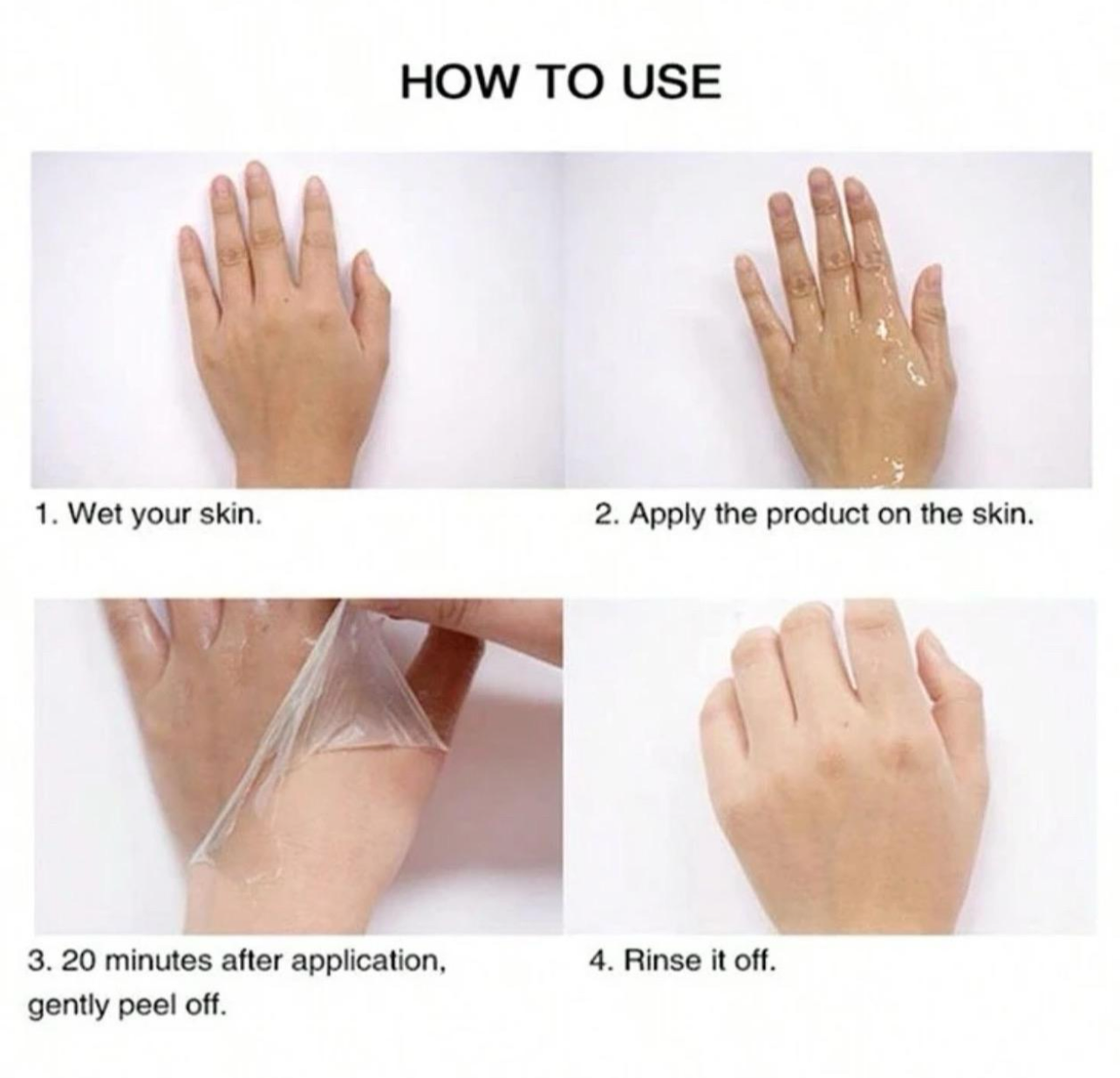 HOW TO USE

1. Wet your skin.

2. Apply the product on the skin.

3. 20 minutes after application, gently peel off.

4. Rinse it off.